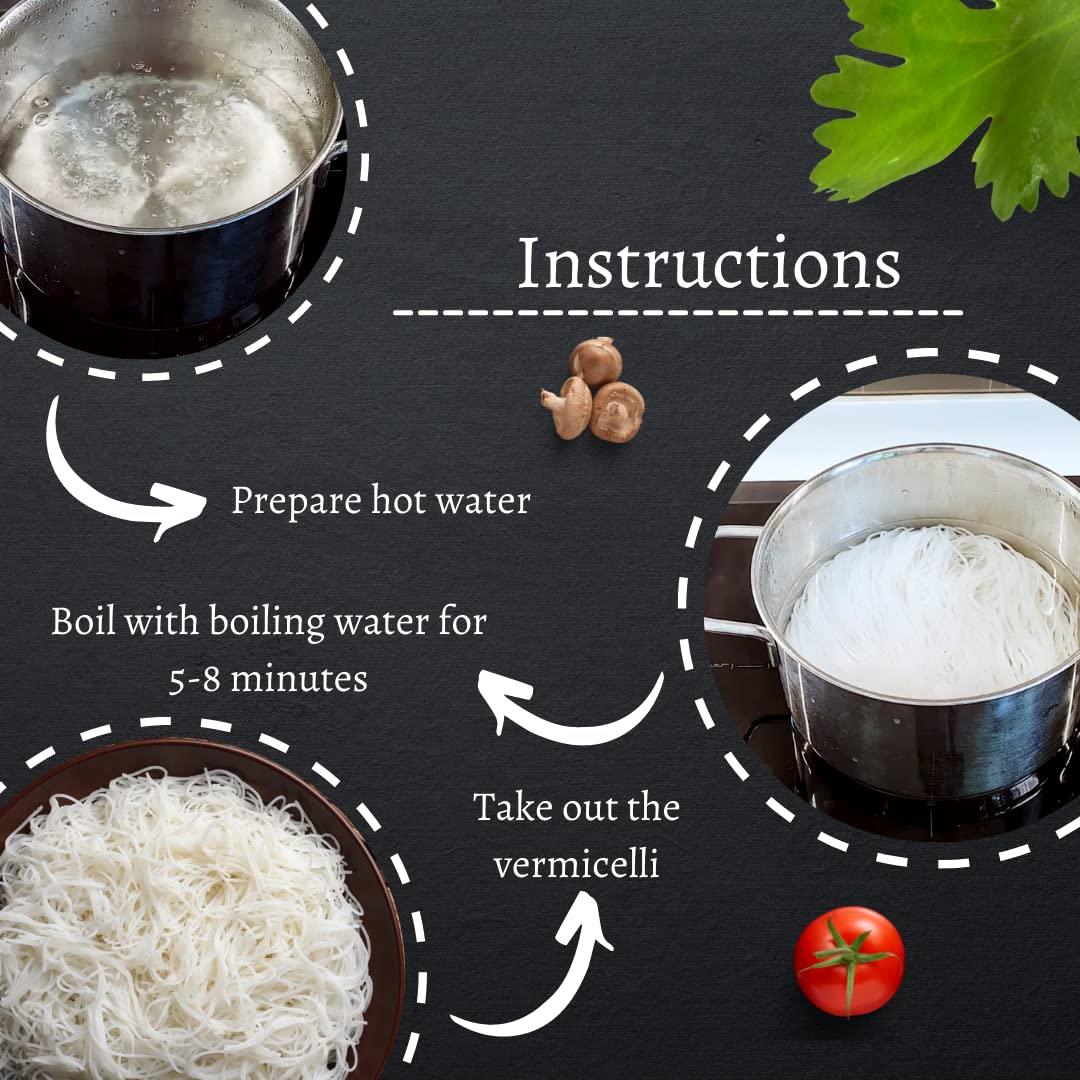 Instructions

Prepare hot water

Boil with boiling water for 5-8 minutes

Take out the vermicelli