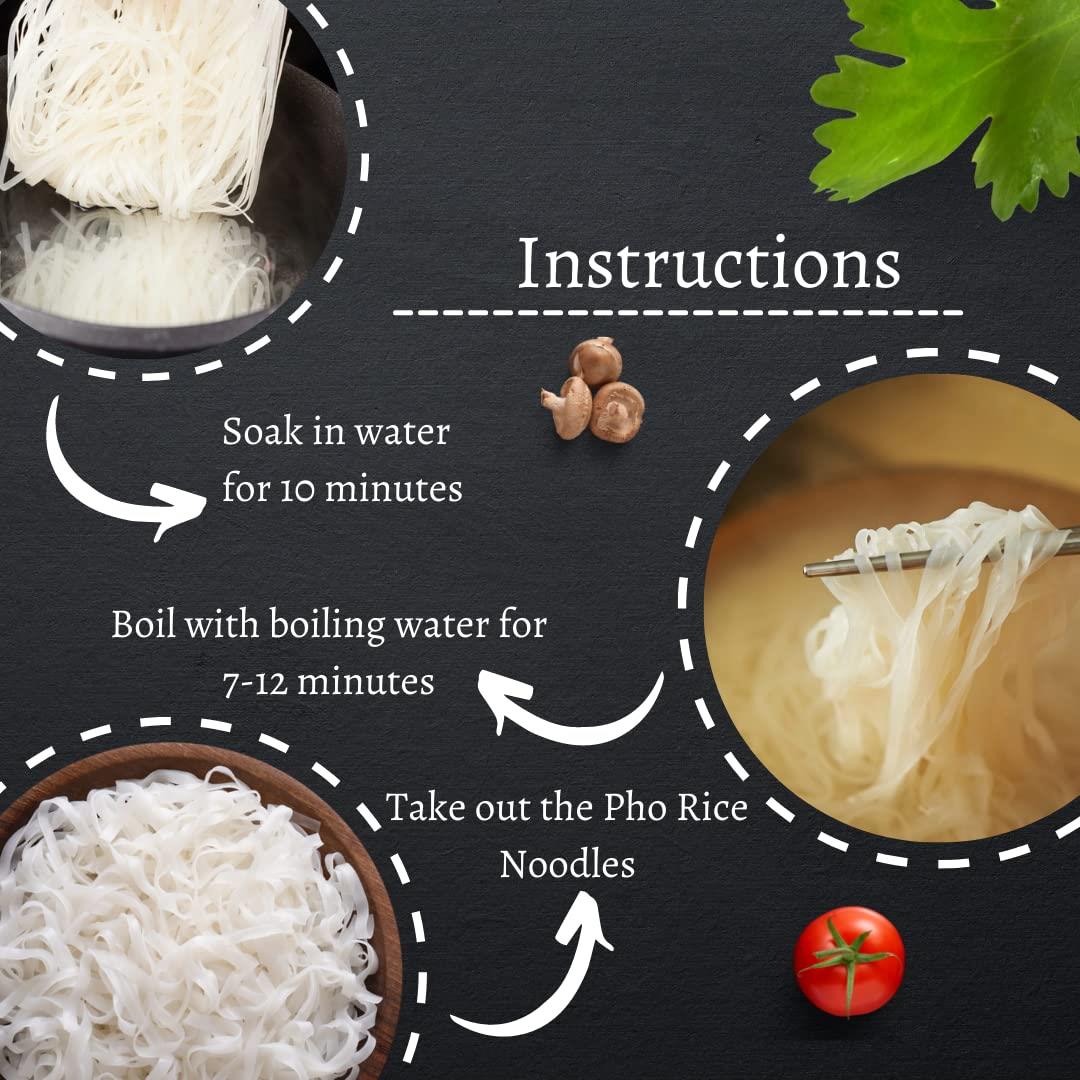 Instructions

Soak in water for 10 minutes

Boil with boiling water for 7-12 minutes

Take out the Pho Rice Noodles