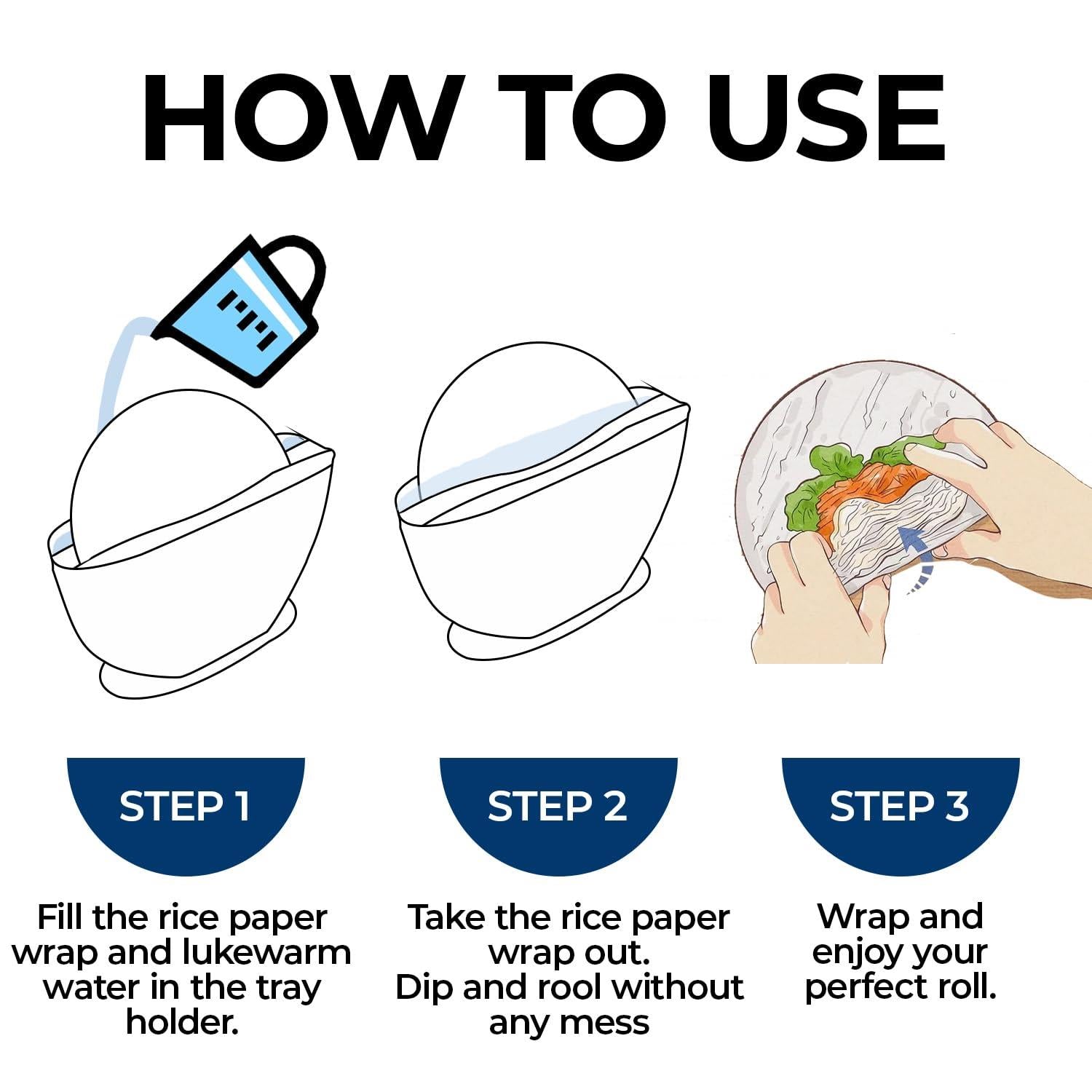 HOW TO USE

STEP 1

Fill the rice paper wrap and lukewarm water in the tray holder.

STEP 2

Take the rice paper wrap out.
Dip and rool without any mess

STEP 3

Wrap and enjoy your perfect roll.